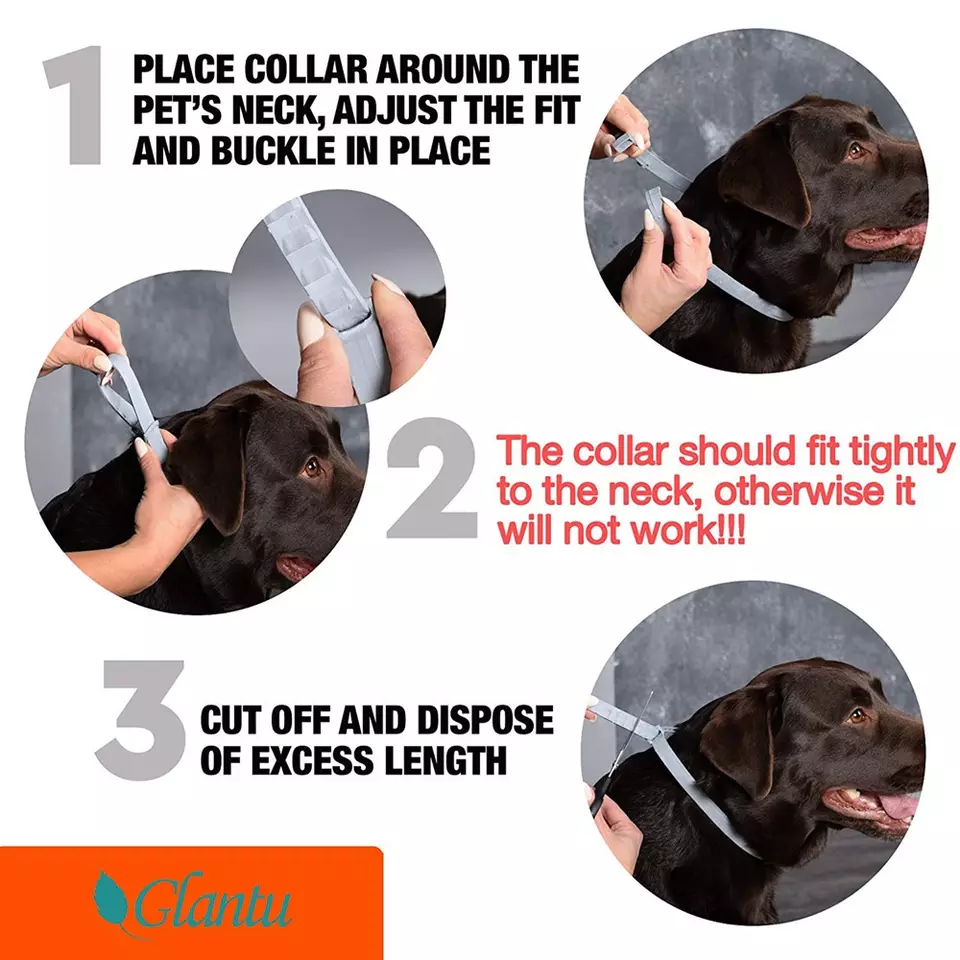 1

PLACE COLLAR AROUND THE PET'S NECK, ADJUST THE FIT AND BUCKLE IN PLACE

2

The collar should fit tightly to the neck, otherwise it will not work!!!

3

CUT OFF AND DISPOSE OF EXCESS LENGTH

Glantu